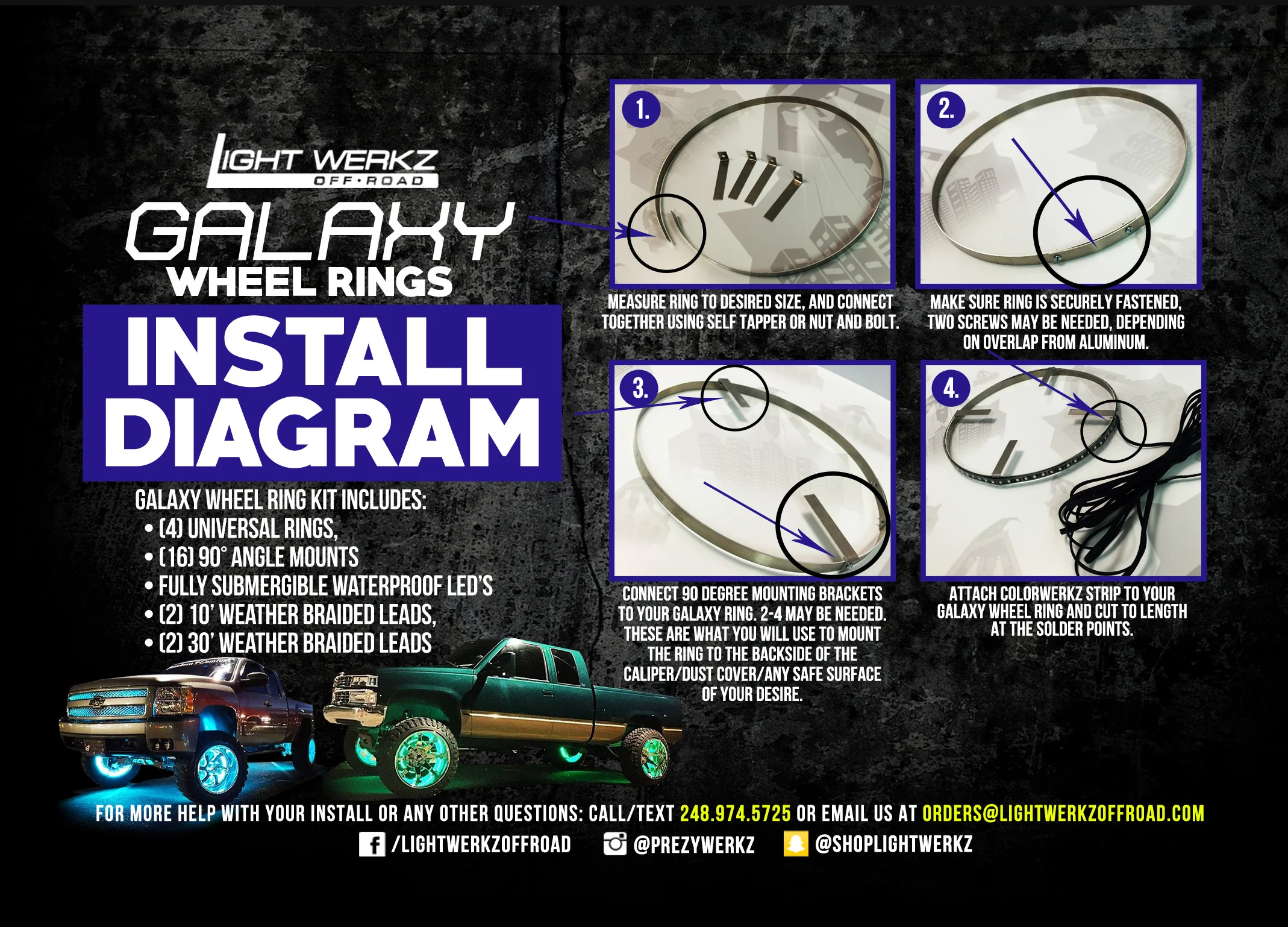 LIGHT WERKZ
OFF·ROAD

GALAXY
WHEEL RINGS

INSTALL DIAGRAM

GALAXY WHEEL RING KIT INCLUDES:
• (4) UNIVERSAL RINGS,
• (16) 90° ANGLE MOUNTS
• FULLY SUBMERGIBLE WATERPROOF LED'S
• (2) 10' WEATHER BRAIDED LEADS,
• (2) 30' WEATHER BRAIDED LEADS

1.
MEASURE RING TO DESIRED SIZE, AND CONNECT TOGETHER USING SELF TAPPER OR NUT AND BOLT.

2.
MAKE SURE RING IS SECURELY FASTENED, TWO SCREWS MAY BE NEEDED, DEPENDING ON OVERLAP FROM ALUMINUM.

3.
CONNECT 90 DEGREE MOUNTING BRACKETS TO YOUR GALAXY RING. 2-4 MAY BE NEEDED. THESE ARE WHAT YOU WILL USE TO MOUNT THE RING TO THE BACKSIDE OF THE CALIPER/DUST COVER/ANY SAFE SURFACE OF YOUR DESIRE.

4.
ATTACH COLORWERKZ STRIP TO YOUR GALAXY WHEEL RING AND CUT TO LENGTH AT THE SOLDER POINTS.

FOR MORE HELP WITH YOUR INSTALL OR ANY OTHER QUESTIONS: CALL/TEXT 248.974.5725 OR EMAIL US AT ORDERS@LIGHTWERKZOFFROAD.COM

/LIGHTWERKZOFFROAD @PREZYWERKZ @SHOPLIGHTWERKZ