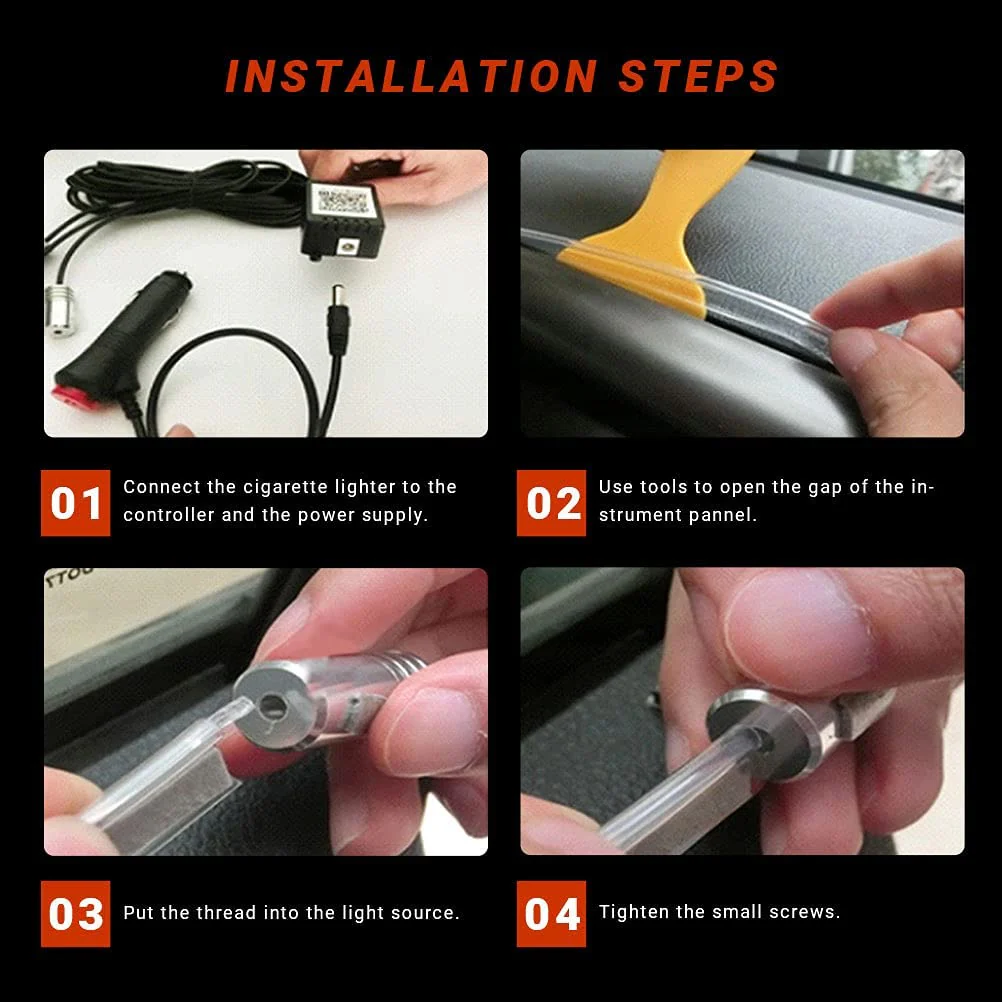 INSTALLATION STEPS

01 Connect the cigarette lighter to the controller and the power supply.

02 Use tools to open the gap of the instrument pannel.

03 Put the thread into the light source.

04 Tighten the small screws.